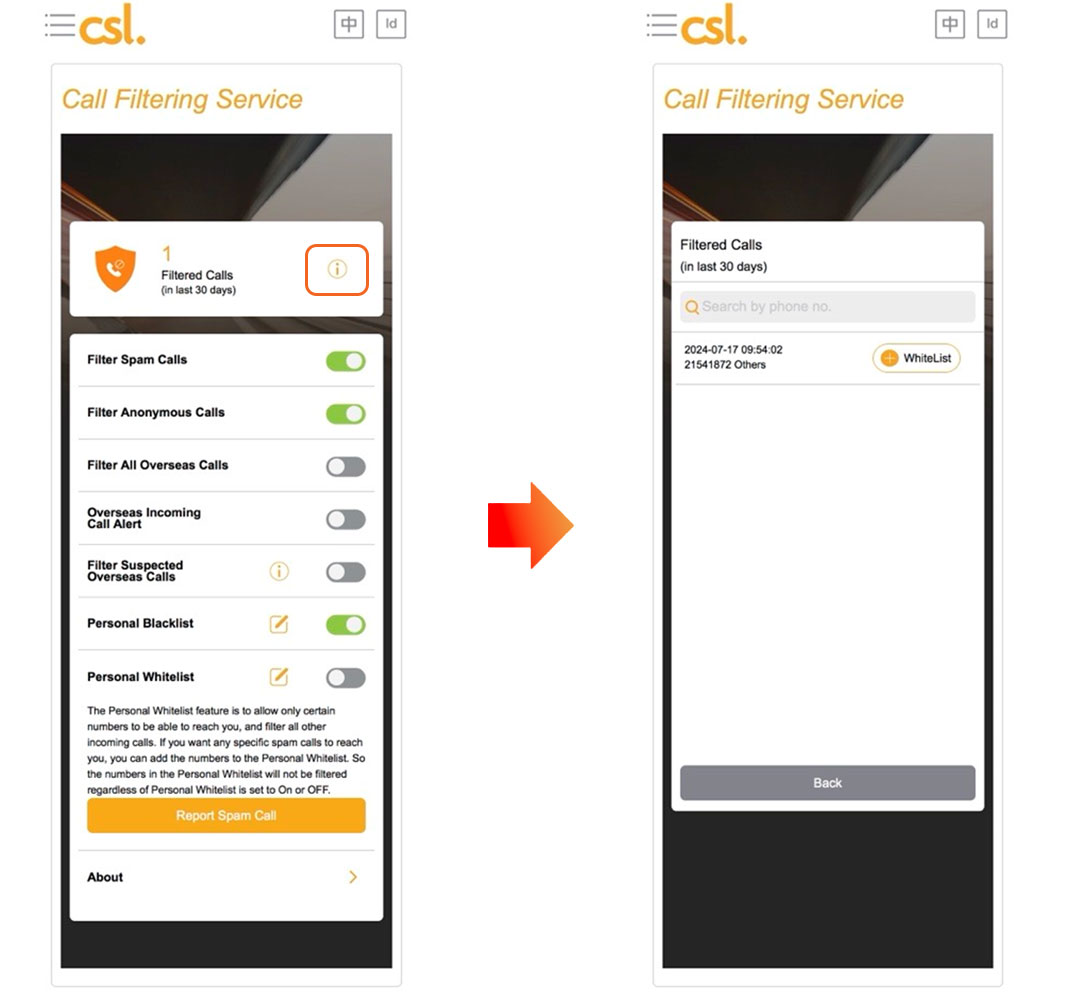 csl.

中 Id

Call Filtering Service

1
Filtered Calls
(in last 30 days)

Filter Spam Calls

Filter Anonymous Calls

Filter All Overseas Calls

Overseas Incoming Call Alert

Filter Suspected Overseas Calls

Personal Blacklist

Personal Whitelist

The Personal Whitelist feature is to allow only certain numbers to be able to reach you, and filter all other incoming calls. If you want any specific spam calls to reach you, you can add the numbers to the Personal Whitelist. So the numbers in the Personal Whitelist will not be filtered regardless of Personal Whitelist is set to On or OFF.

Report Spam Call

About

csl.

中 Id

Call Filtering Service

Filtered Calls
(in last 30 days)

Search by phone no.

2024-07-17 09:54:02
21541872 Others

WhiteList

Back