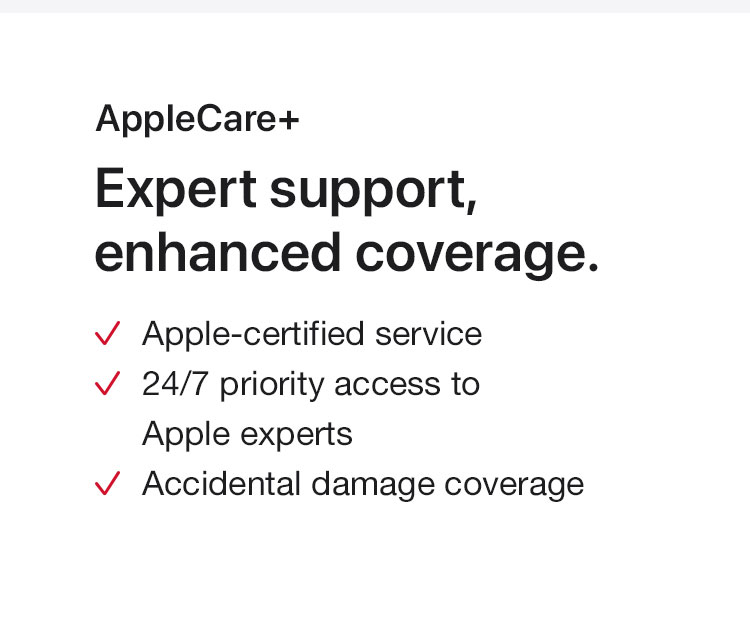 AppleCare+

Expert support, enhanced coverage.

✓ Apple-certified service
✓ 24/7 priority access to Apple experts
✓ Accidental damage coverage