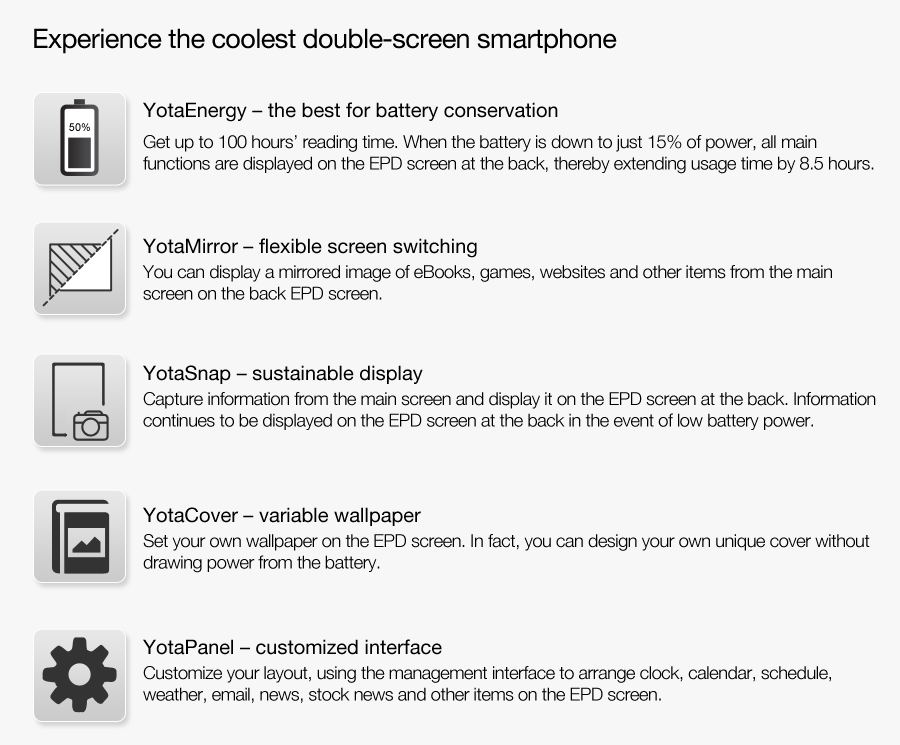 Experience the coolest double-screen smartphone

50%

YotaEnergy – the best for battery conservation

Get up to 100 hours' reading time. When the battery is down to just 15% of power, all main functions are displayed on the EPD screen at the back, thereby extending usage time by 8.5 hours.

YotaMirror – flexible screen switching

You can display a mirrored image of eBooks, games, websites and other items from the main screen on the back EPD screen.

YotaSnap – sustainable display

Capture information from the main screen and display it on the EPD screen at the back. Information continues to be displayed on the EPD screen at the back in the event of low battery power.

YotaCover – variable wallpaper

Set your own wallpaper on the EPD screen. In fact, you can design your own unique cover without drawing power from the battery.

YotaPanel – customized interface

Customize your layout, using the management interface to arrange clock, calendar, schedule, weather, email, news, stock news and other items on the EPD screen.