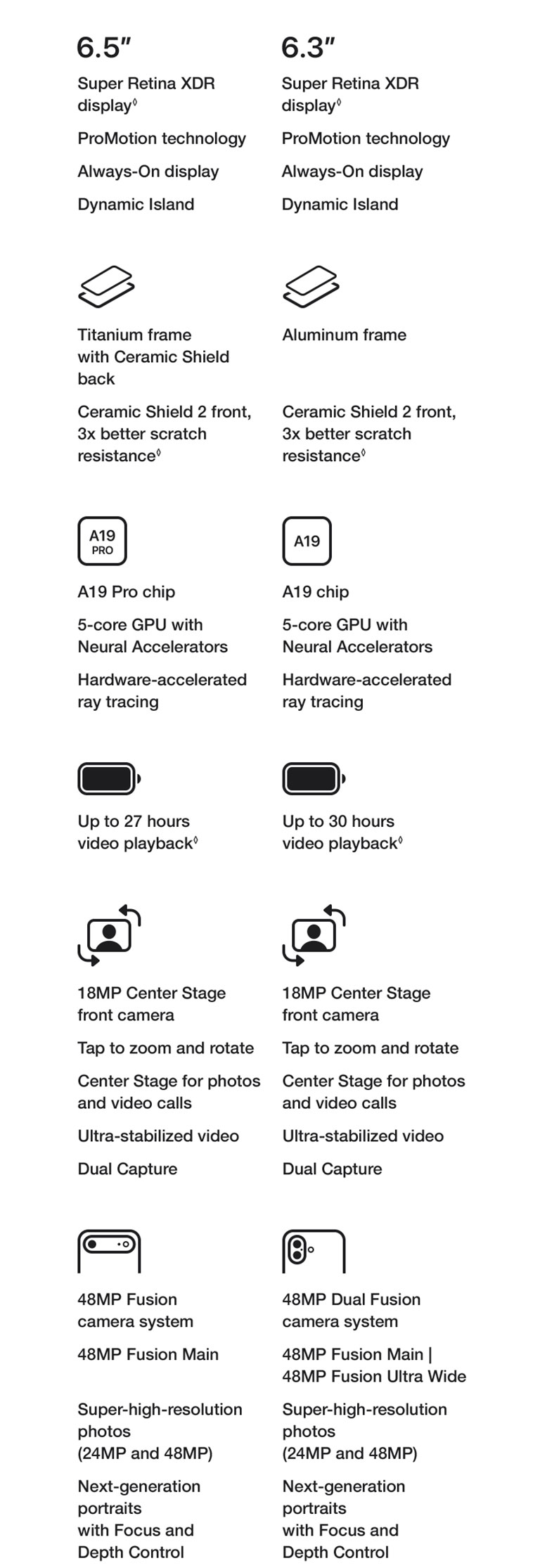 6.5″

Super Retina XDR display◊

ProMotion technology

Always-On display

Dynamic Island

Titanium frame with Ceramic Shield back

Ceramic Shield 2 front, 3x better scratch resistance◊

A19 PRO

A19 Pro chip

5-core GPU with Neural Accelerators

Hardware-accelerated ray tracing

Up to 27 hours video playback◊

18MP Center Stage front camera

Tap to zoom and rotate

Center Stage for photos and video calls

Ultra-stabilized video

Dual Capture

48MP Fusion camera system

48MP Fusion Main

Super-high-resolution photos (24MP and 48MP)

Next-generation portraits with Focus and Depth Control

6.3″

Super Retina XDR display◊

ProMotion technology

Always-On display

Dynamic Island

Aluminum frame

Ceramic Shield 2 front, 3x better scratch resistance◊

A19

A19 chip

5-core GPU with Neural Accelerators

Hardware-accelerated ray tracing

Up to 30 hours video playback◊

18MP Center Stage front camera

Tap to zoom and rotate

Center Stage for photos and video calls

Ultra-stabilized video

Dual Capture

48MP Dual Fusion camera system

48MP Fusion Main | 48MP Fusion Ultra Wide

Super-high-resolution photos (24MP and 48MP)

Next-generation portraits with Focus and Depth Control